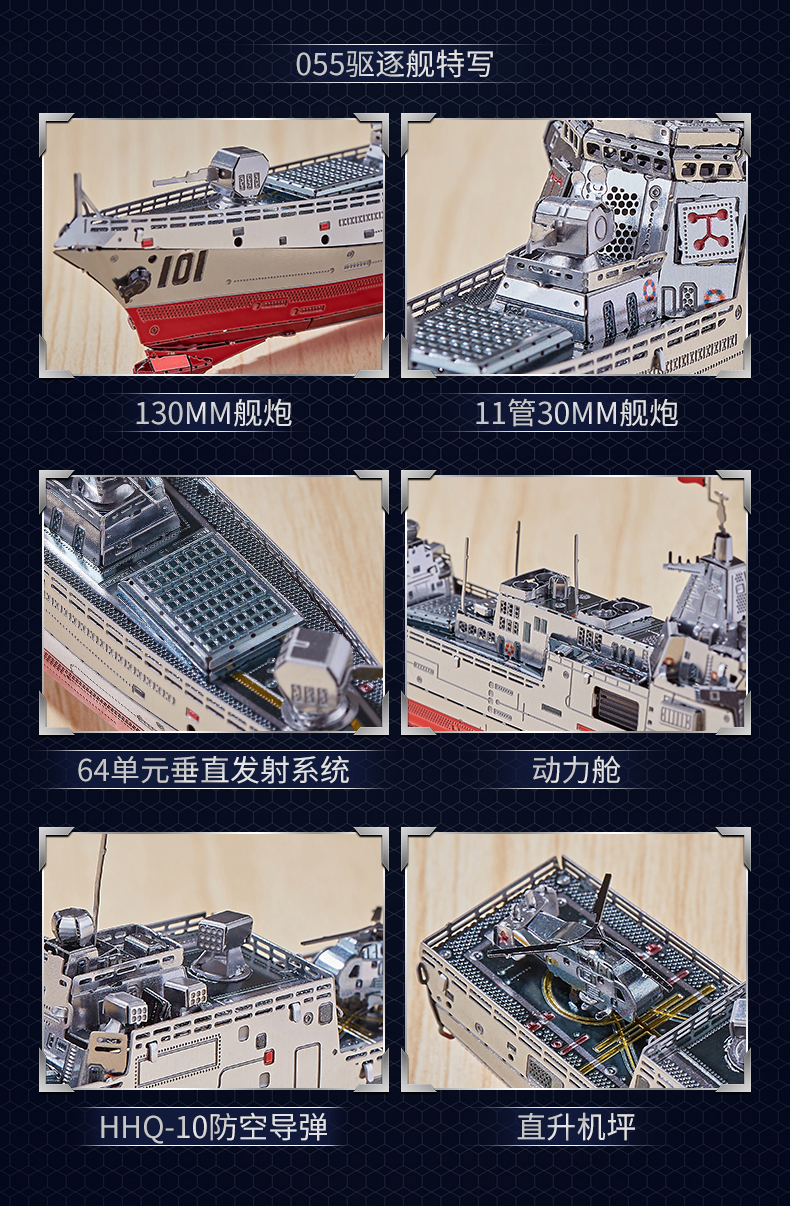 055驱逐舰特写

101

130MM舰炮

11管30MM舰炮

64单元垂直发射系统

动力舱

HHQ-10防空导弹

直升机坪