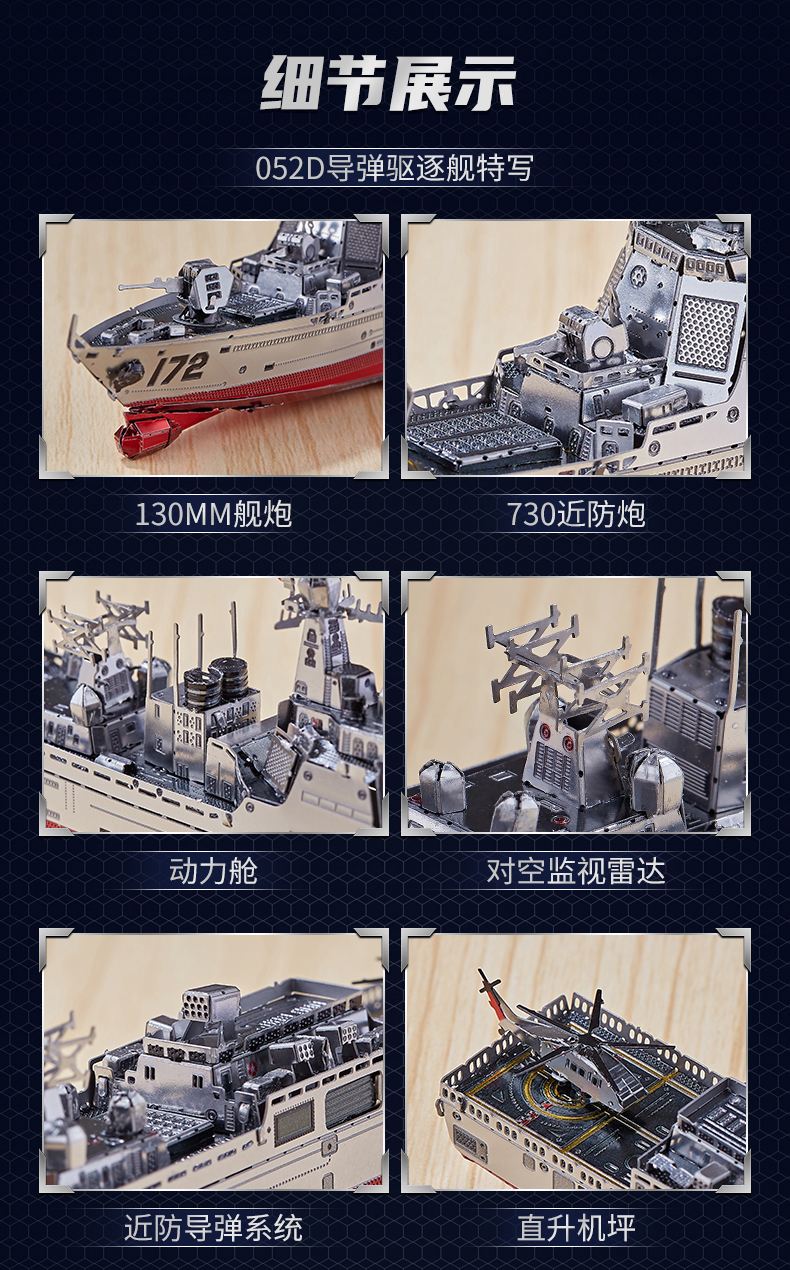 细节展示

052D导弹驱逐舰特写

172

130MM舰炮

730近防炮

动力舱

对空监视雷达

近防导弹系统

直升机坪