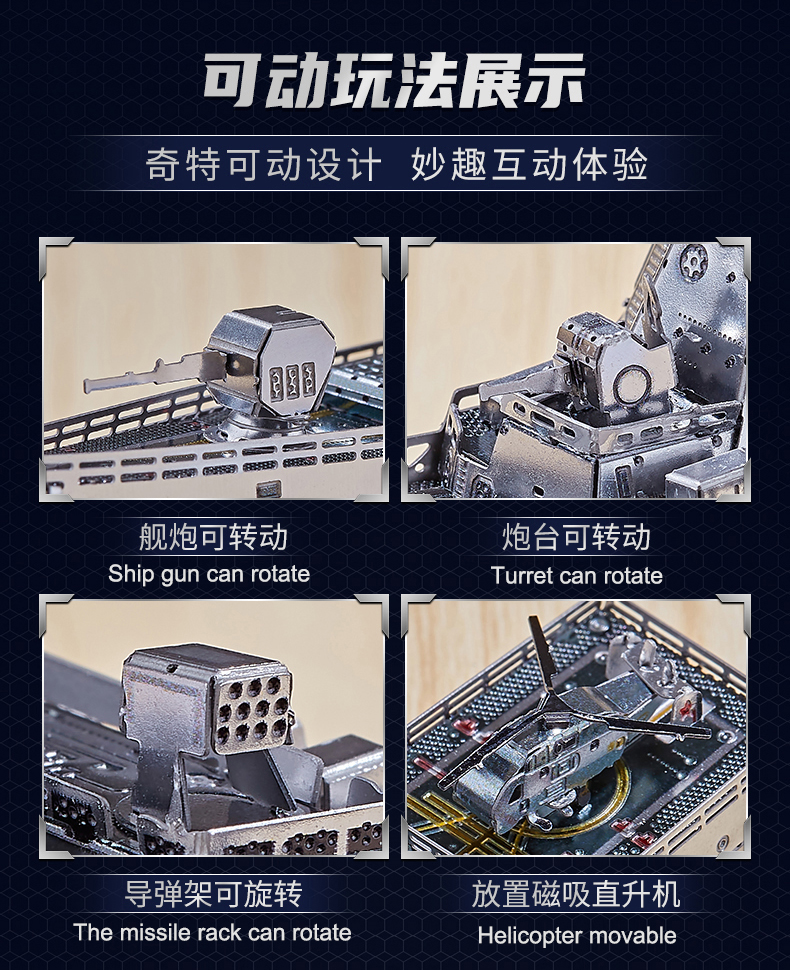 可动玩法展示

奇特可动设计 妙趣互动体验

舰炮可转动
Ship gun can rotate

炮台可转动
Turret can rotate

导弹架可旋转
The missile rack can rotate

放置磁吸直升机
Helicopter movable