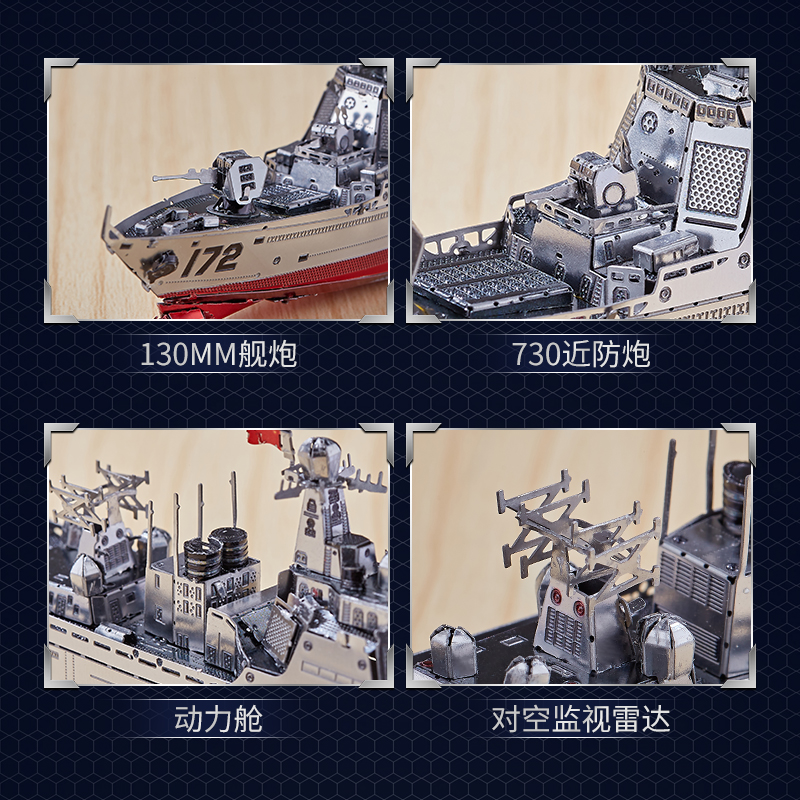 172

130MM舰炮

730近防炮

动力舱

对空监视雷达